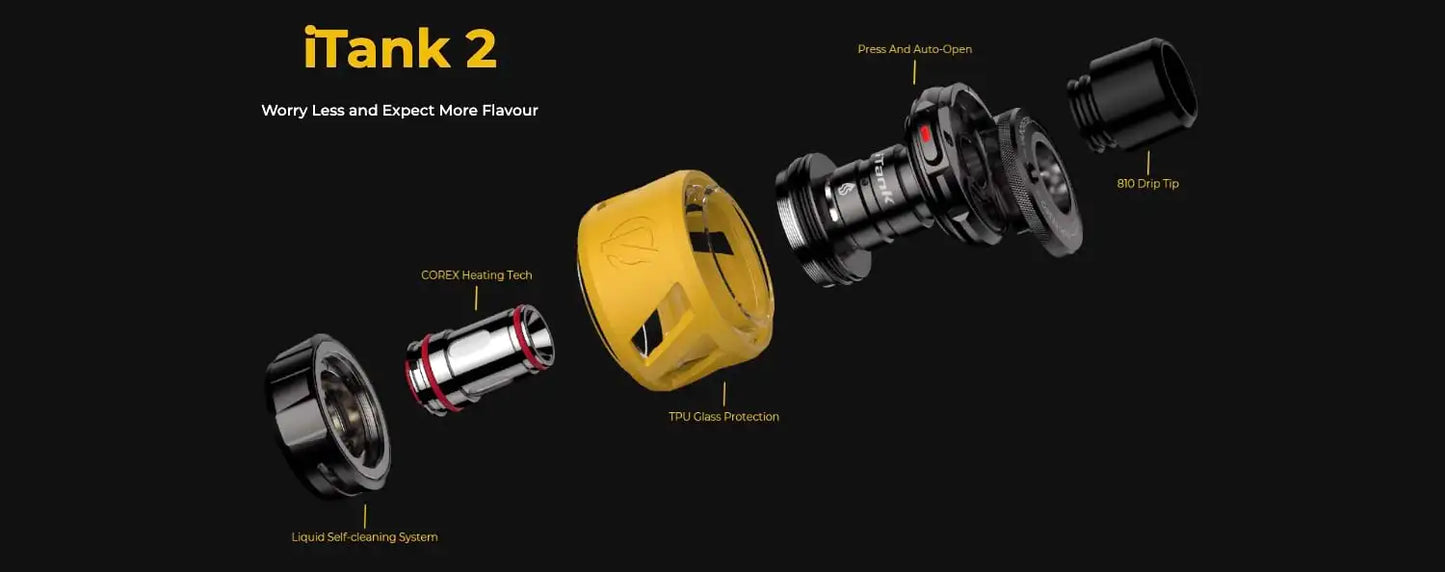 iTank 2

Worry Less and Expect More Flavour

Press And Auto-Open

810 Drip Tip

iTank

COREX Heating Tech

TPU Glass Protection

Liquid Self-cleaning System